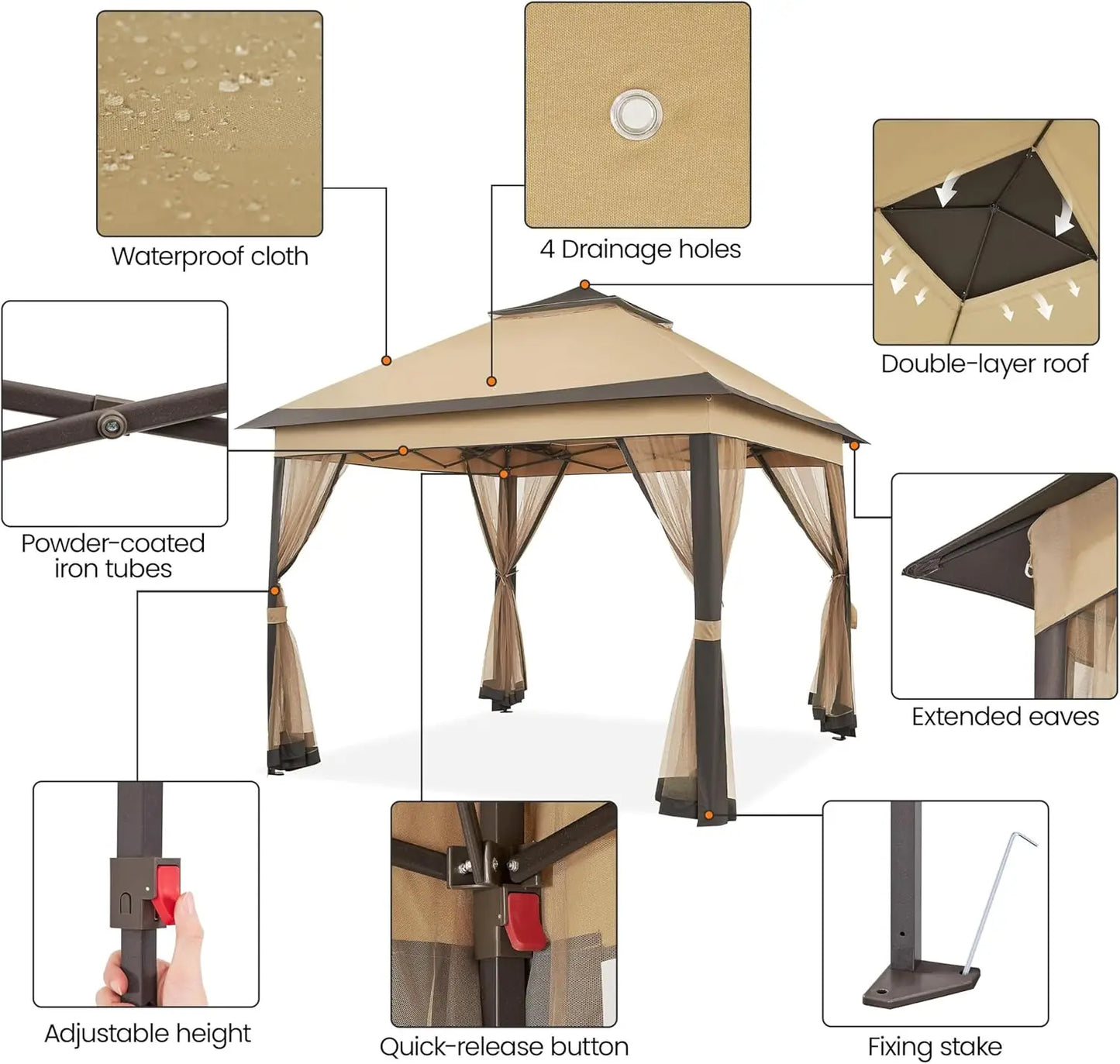 Waterproof cloth

4 Drainage holes

Double-layer roof

Powder-coated iron tubes

Extended eaves

Adjustable height

Quick-release button

Fixing stake