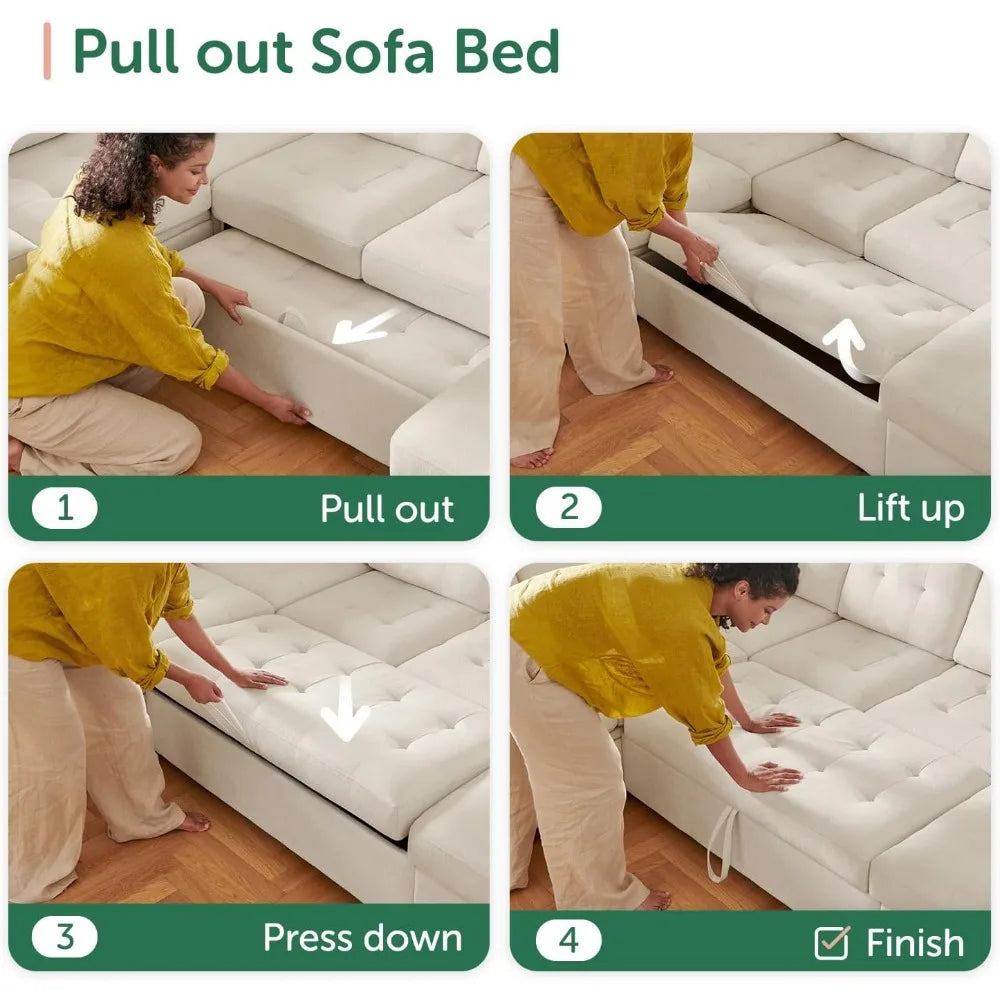 Pull out Sofa Bed

1 Pull out

2 Lift up

3 Press down

4 Finish