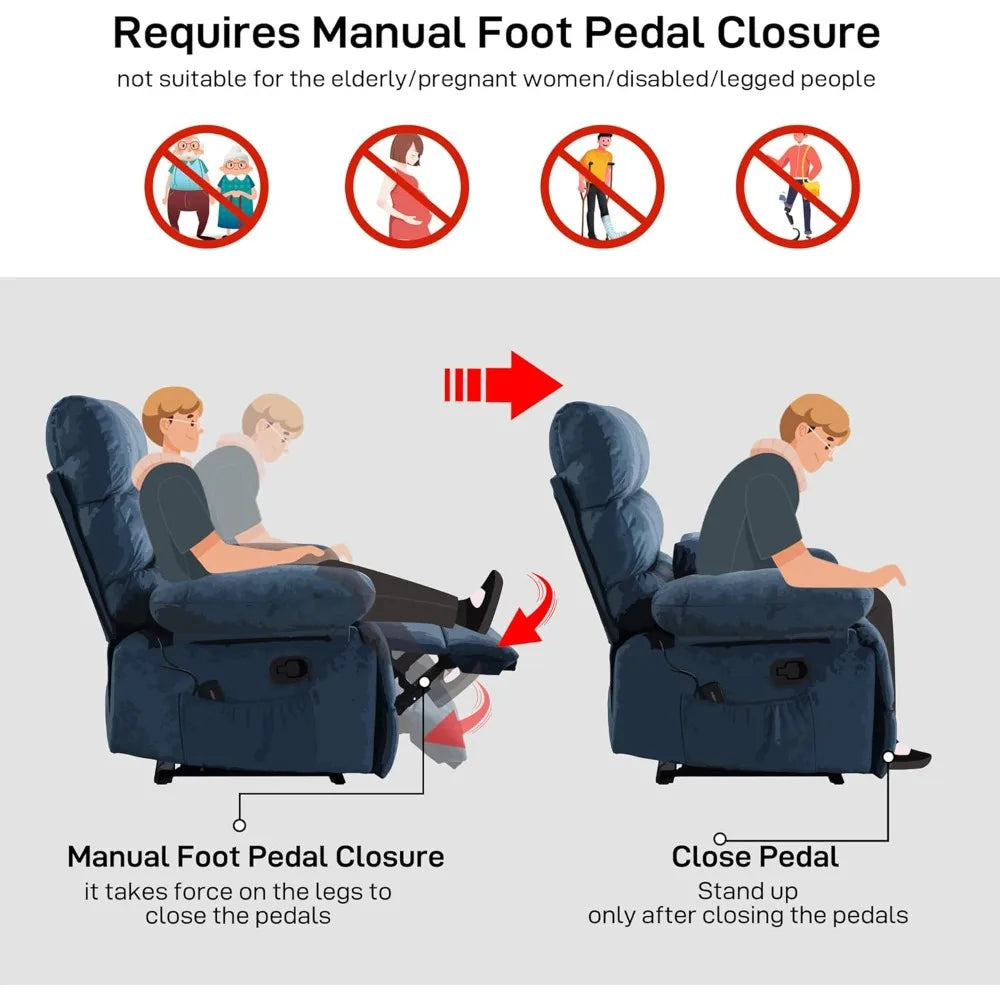 Requires Manual Foot Pedal Closure

not suitable for the elderly/pregnant women/disabled/legged people

Manual Foot Pedal Closure

it takes force on the legs to close the pedals

Close Pedal

Stand up only after closing the pedals